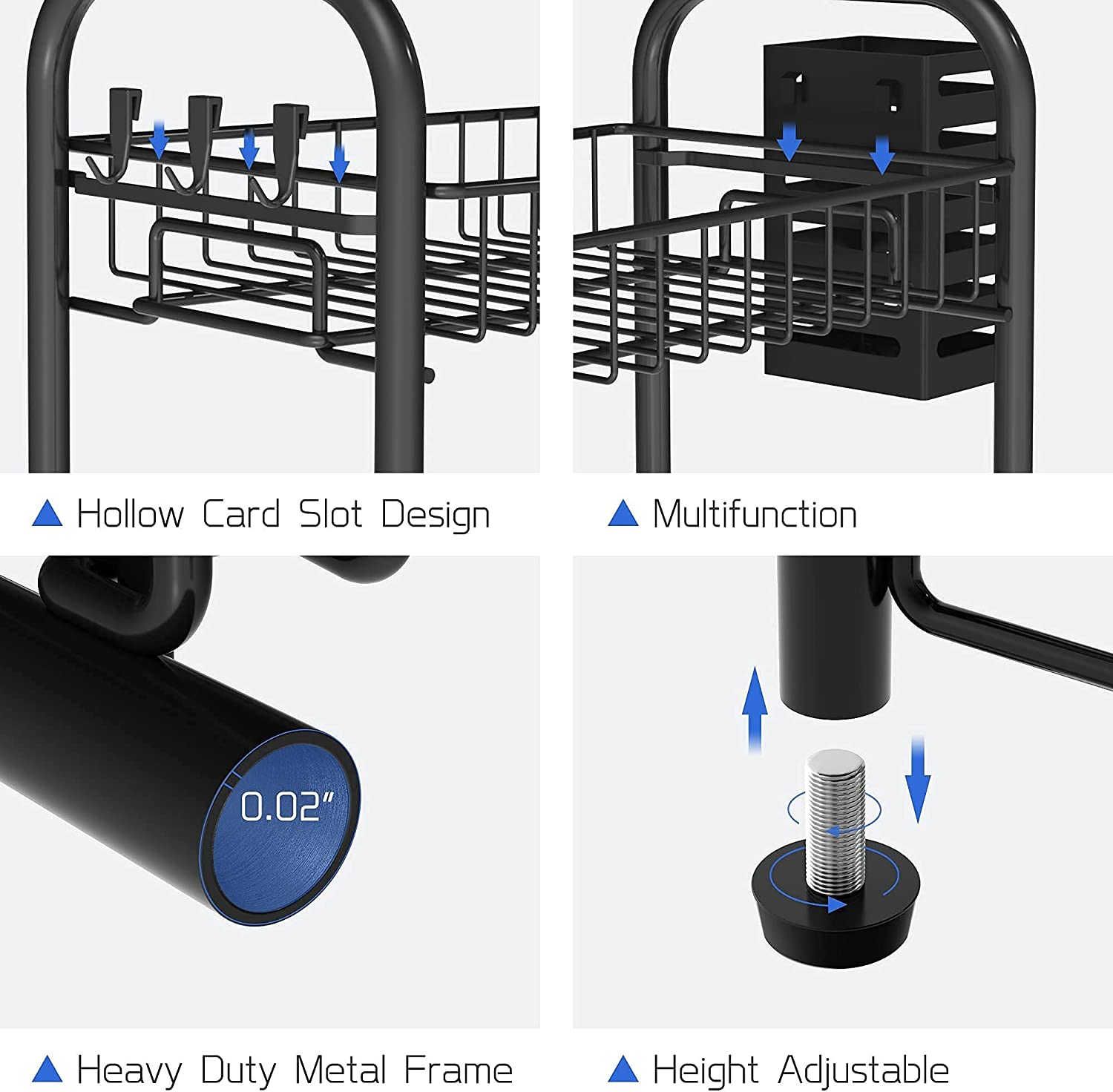 ▲ Hollow Card Slot Design

▲ Multifunction

0.02"

▲ Heavy Duty Metal Frame

▲ Height Adjustable