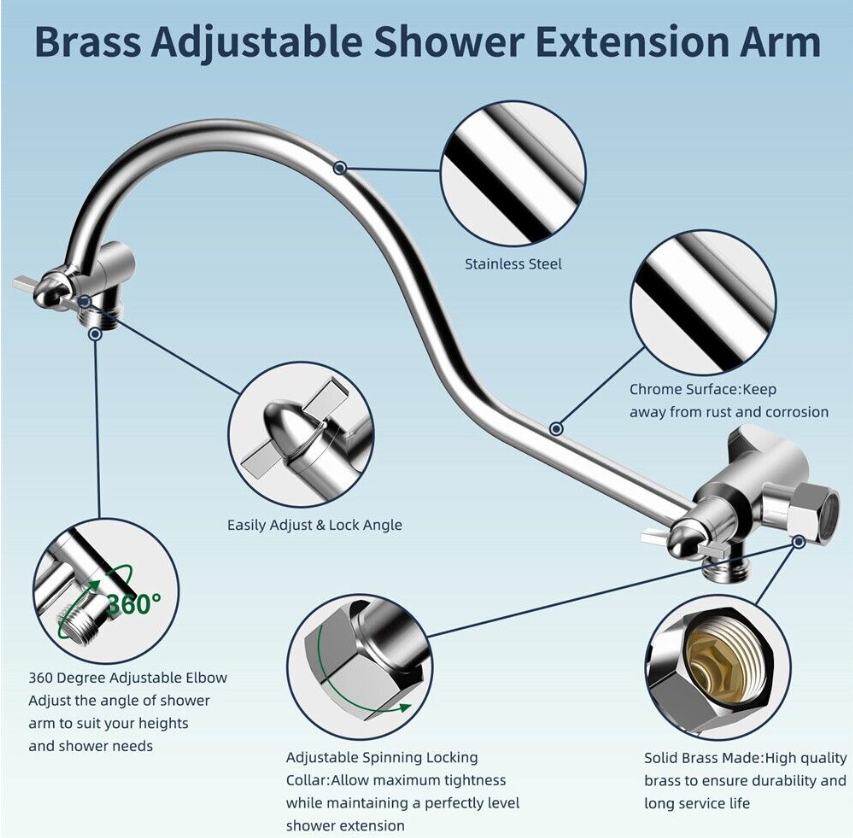 Brass Adjustable Shower Extension Arm

Stainless Steel

Chrome Surface:Keep away from rust and corrosion

Easily Adjust & Lock Angle

360°

360 Degree Adjustable Elbow Adjust the angle of shower arm to suit your heights and shower needs

Adjustable Spinning Locking Collar:Allow maximum tightness while maintaining a perfectly level shower extension

Solid Brass Made:High quality brass to ensure durability and long service life