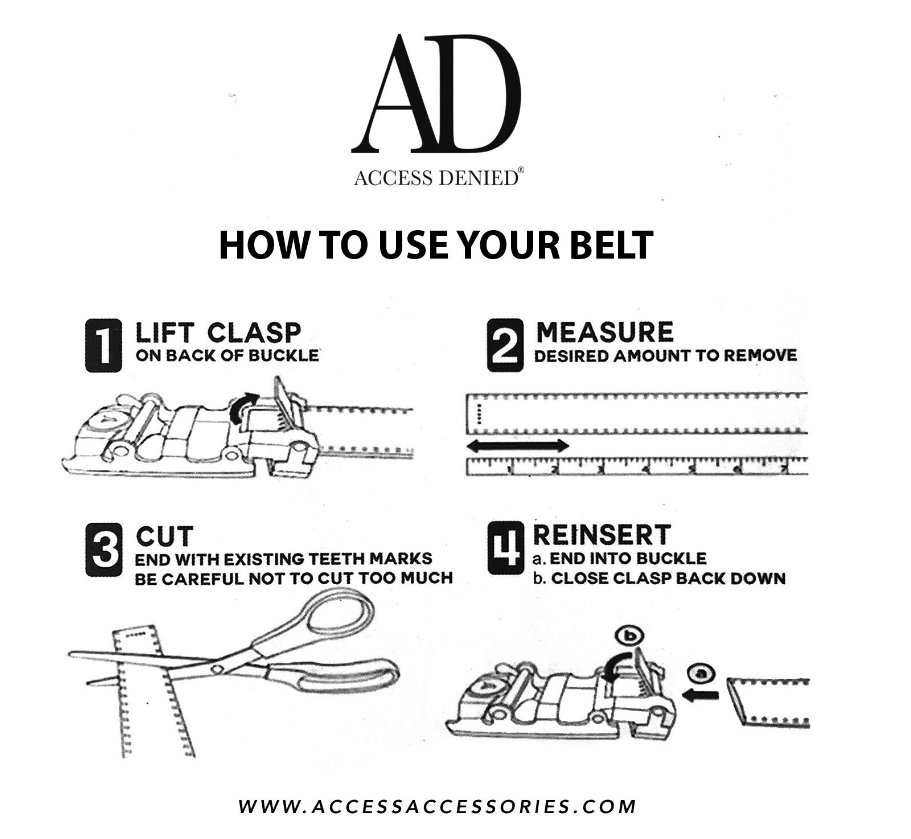 AD
ACCESS DENIED®

HOW TO USE YOUR BELT

1 LIFT CLASP
ON BACK OF BUCKLE

2 MEASURE
DESIRED AMOUNT TO REMOVE

1 2 3 4 5 6 7

3 CUT
END WITH EXISTING TEETH MARKS
BE CAREFUL NOT TO CUT TOO MUCH

4 REINSERT
a. END INTO BUCKLE
b. CLOSE CLASP BACK DOWN

b
a

WWW.ACCESSACCESSORIES.COM